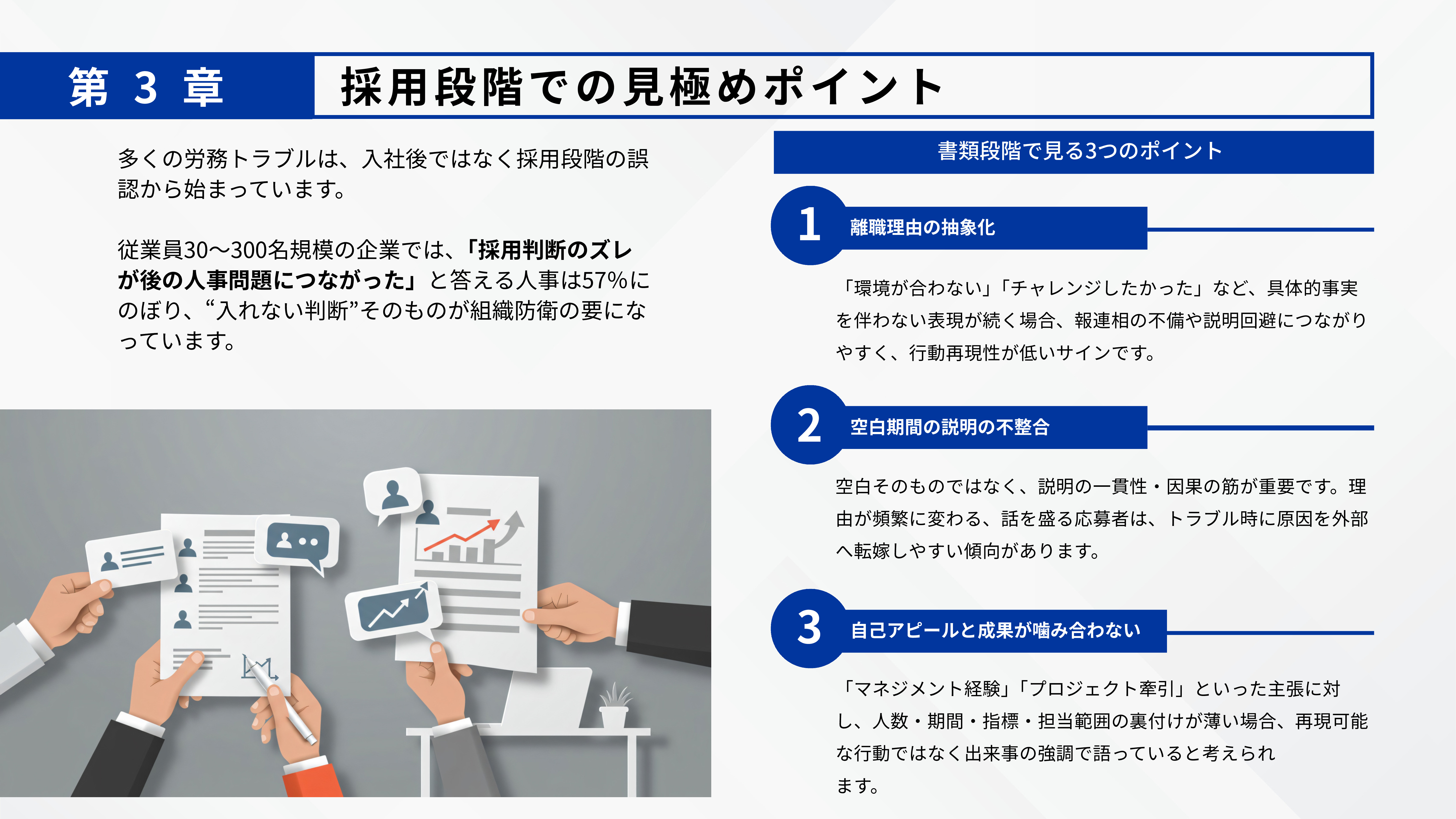 第 3 章

採用段階での見極めポイント

多くの労務トラブルは、入社後ではなく採用段階の誤認から始まっています。

従業員30〜300名規模の企業では、「採用判断のズレが後の人事問題につながった」と答える人事は57%にのぼり、“入れない判断”そのものが組織防衛の要になっています。

書類段階で見る3つのポイント

1 離職理由の抽象化

「環境が合わない」「チャレンジしたかった」など、具体的事実を伴わない表現が続く場合、報連相の不備や説明回避につながりやすく、行動再現性が低いサインです。

2 空白期間の説明の不整合

空白そのものではなく、説明の一貫性・因果の筋が重要です。理由が頻繁に変わる、話を盛る応募者は、トラブル時に原因を外部へ転嫁しやすい傾向があります。

3 自己アピールと成果が噛み合わない

「マネジメント経験」「プロジェクト牽引」といった主張に対し、人数・期間・指標・担当範囲の裏付けが薄い場合、再現可能な行動ではなく出来事の強調で語っていると考えられます。